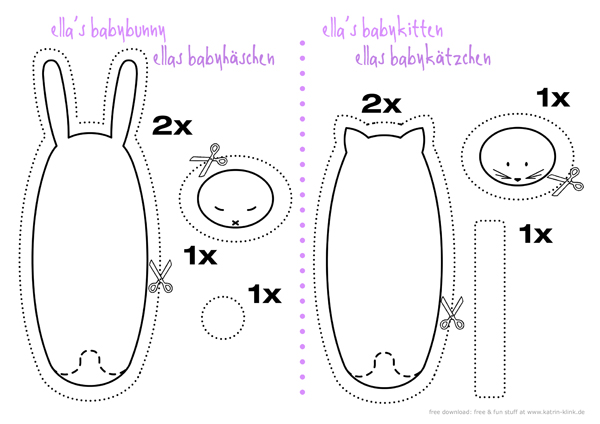 ella's babybunny
ellas babyhäschen

2x

1x

1x

ella's babykitten
ellas babykätzchen

2x

1x

1x

free download: free & fun stuff at www.katrin-klink.de